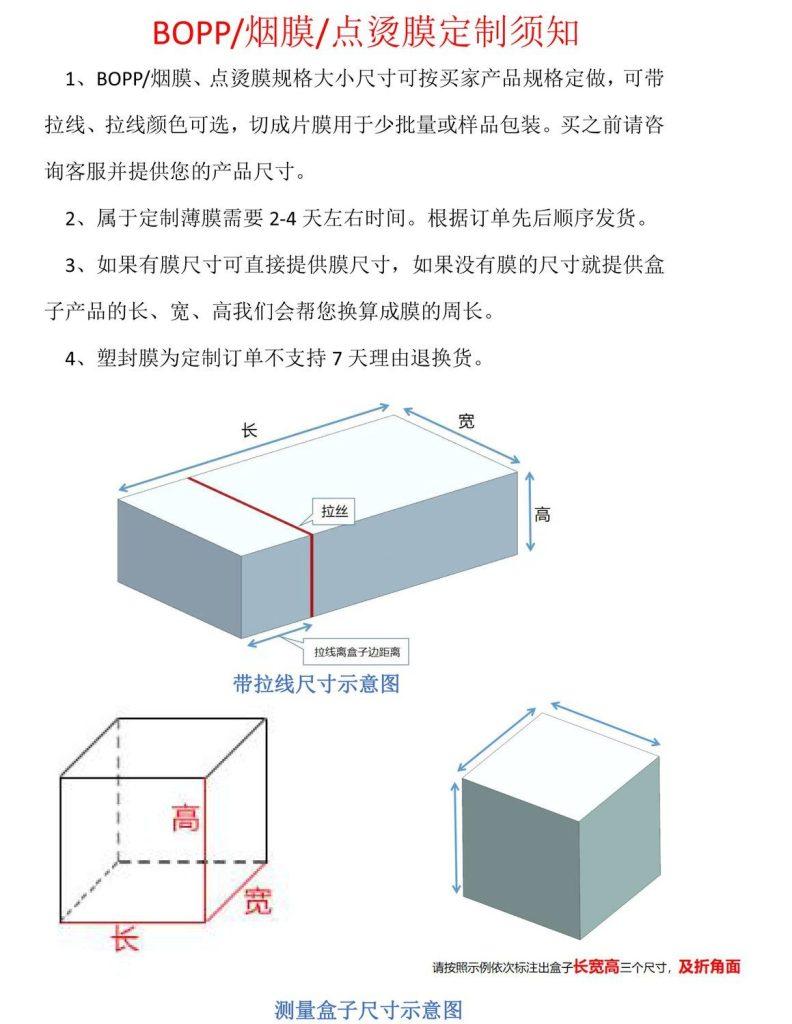 BOPP/烟膜/点烫膜定制须知

1、BOPP/烟膜、点烫膜规格大小尺寸可按买家产品规格定做，可带拉线、拉线颜色可选，切成片膜用于少批量或样品包装。买之前请咨询客服并提供您的产品尺寸。

2、属于定制薄膜需要 2-4 天左右时间。根据订单先后顺序发货。

3、如果有膜尺寸可直接提供膜尺寸，如果没有膜的尺寸就提供盒子产品的长、宽、高我们会帮您换算成膜的周长。

4、塑封膜为定制订单不支持 7 天理由退换货。

长

宽

高

拉丝

拉线离盒子边距离

带拉线尺寸示意图

高

宽

长

请按照示例依次标注出盒子长宽高三个尺寸，及折角面

测量盒子尺寸示意图